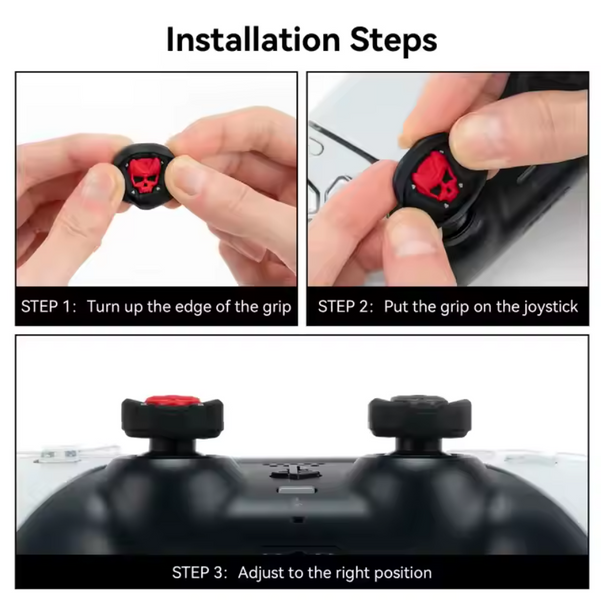 Installation Steps

STEP 1: Turn up the edge of the grip

STEP 2: Put the grip on the joystick

STEP 3: Adjust to the right position