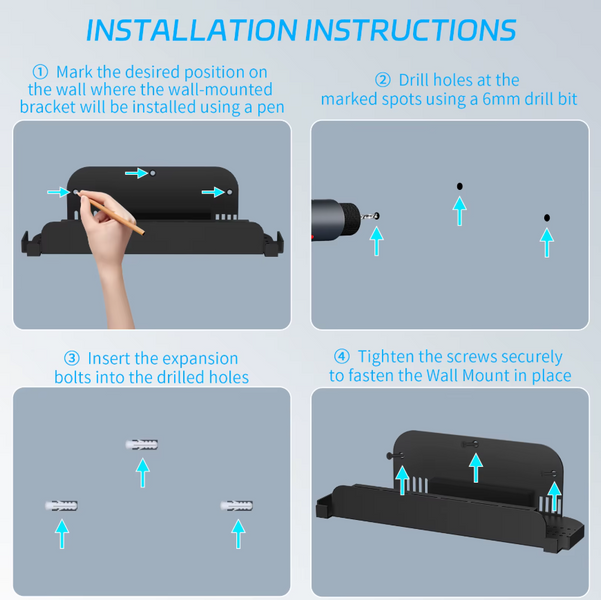 INSTALLATION INSTRUCTIONS

① Mark the desired position on the wall where the wall-mounted bracket will be installed using a pen

② Drill holes at the marked spots using a 6mm drill bit

③ Insert the expansion bolts into the drilled holes

④ Tighten the screws securely to fasten the Wall Mount in place